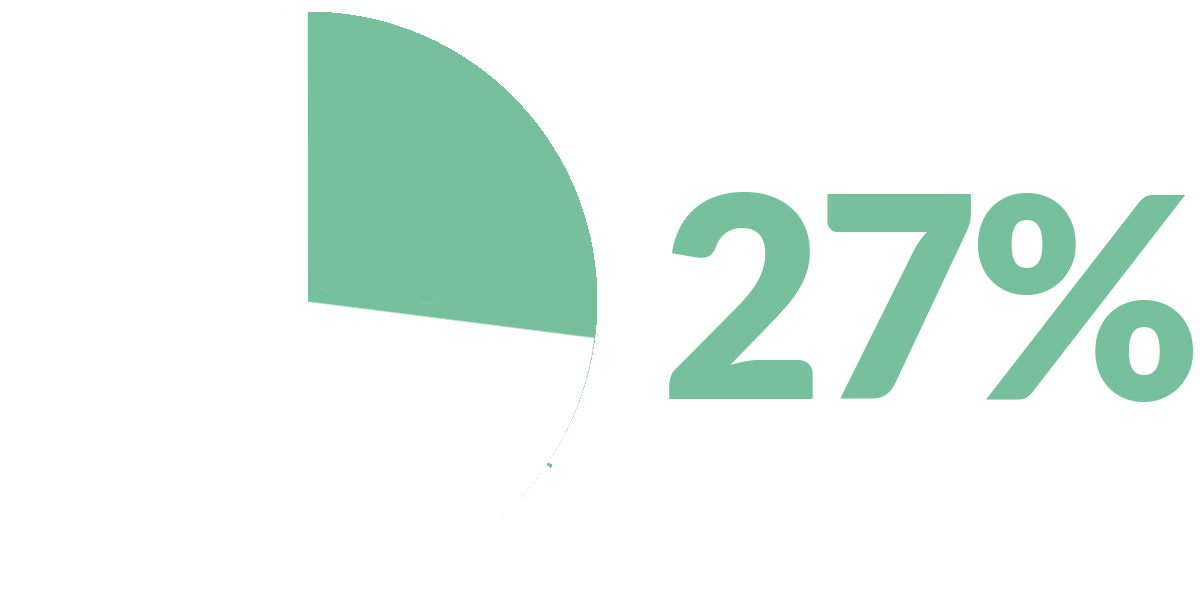 27%