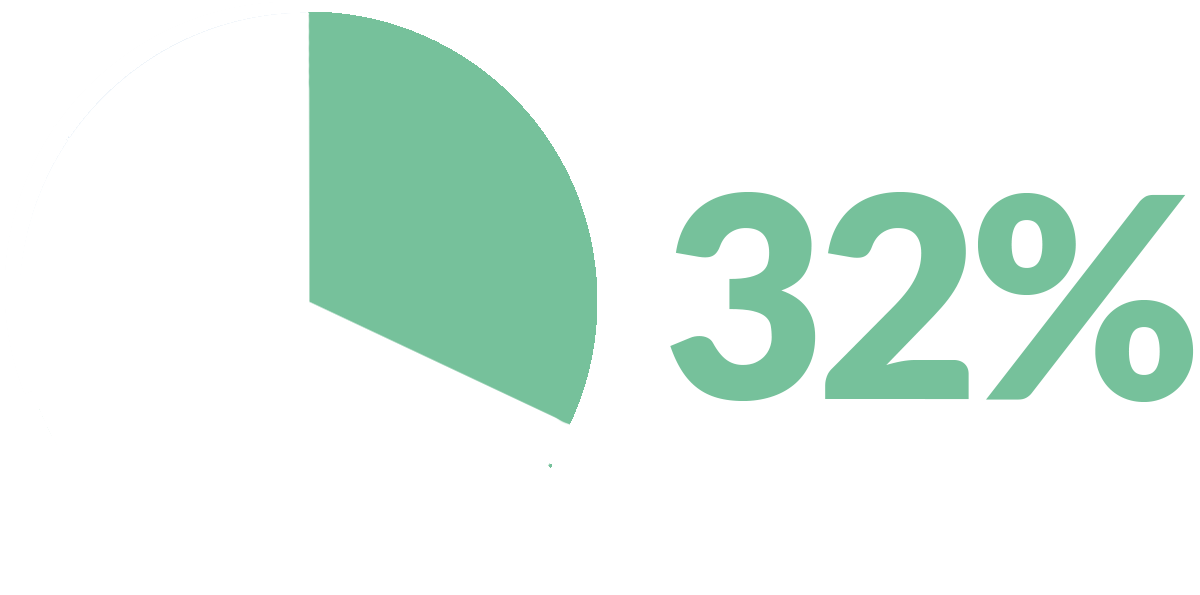 32%