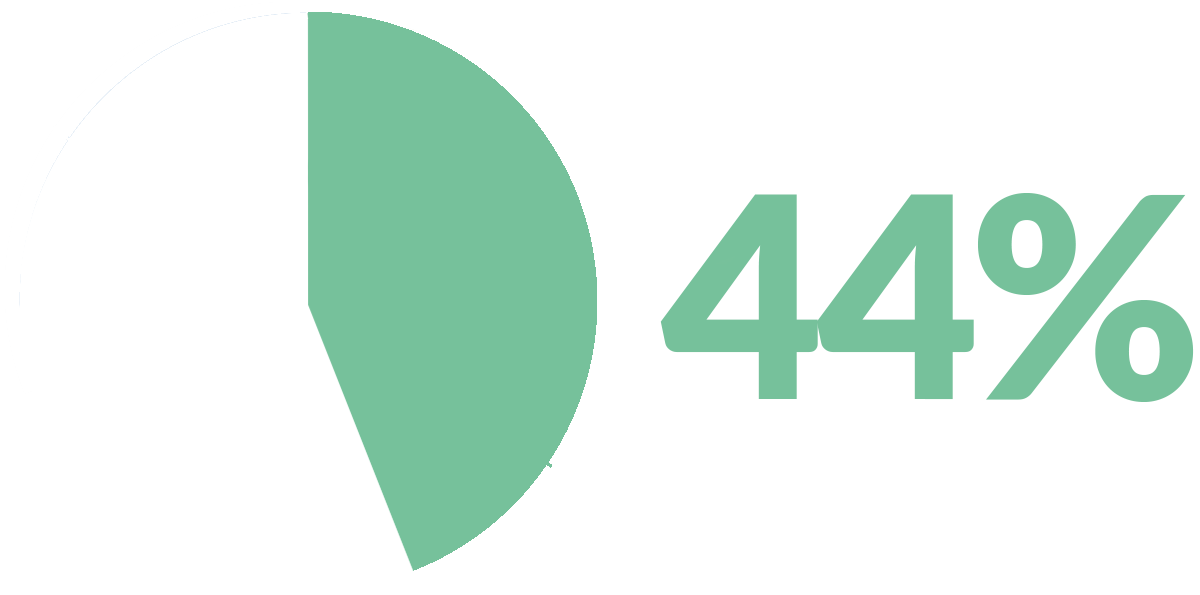 44%