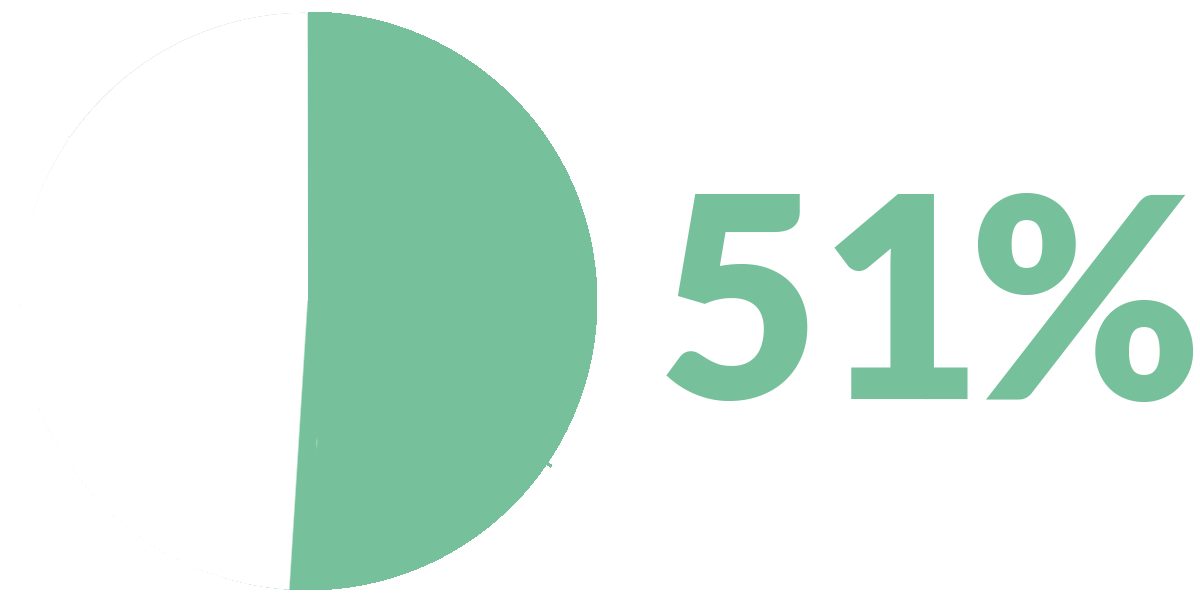 51%