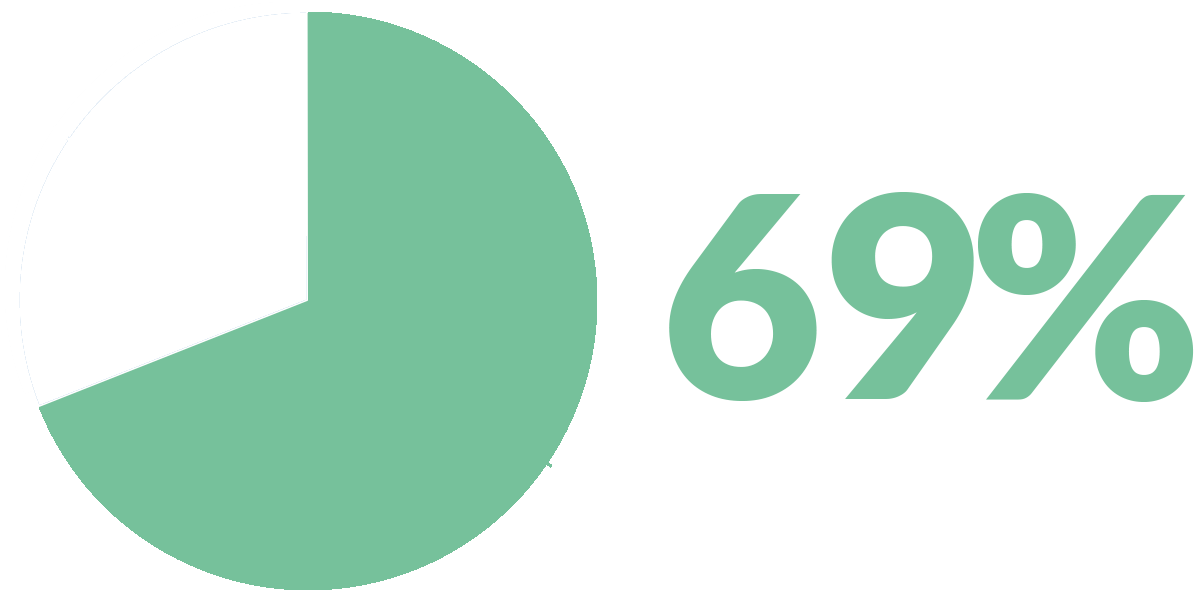 69%